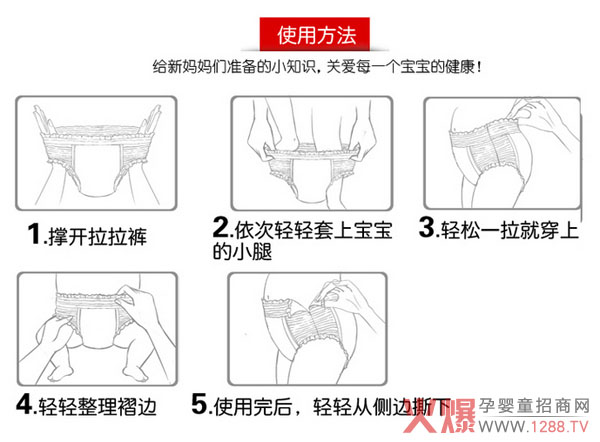 使用方法

给新妈妈们准备的小知识，关爱每一个宝宝的健康！

1.撑开拉拉裤

2.依次轻轻套上宝宝的小腿

3.轻松一拉就穿上

4.轻轻整理褶边

5.使用完后，轻轻从侧边撕下

火爆 孕婴童招商网 WWW.1288.TV