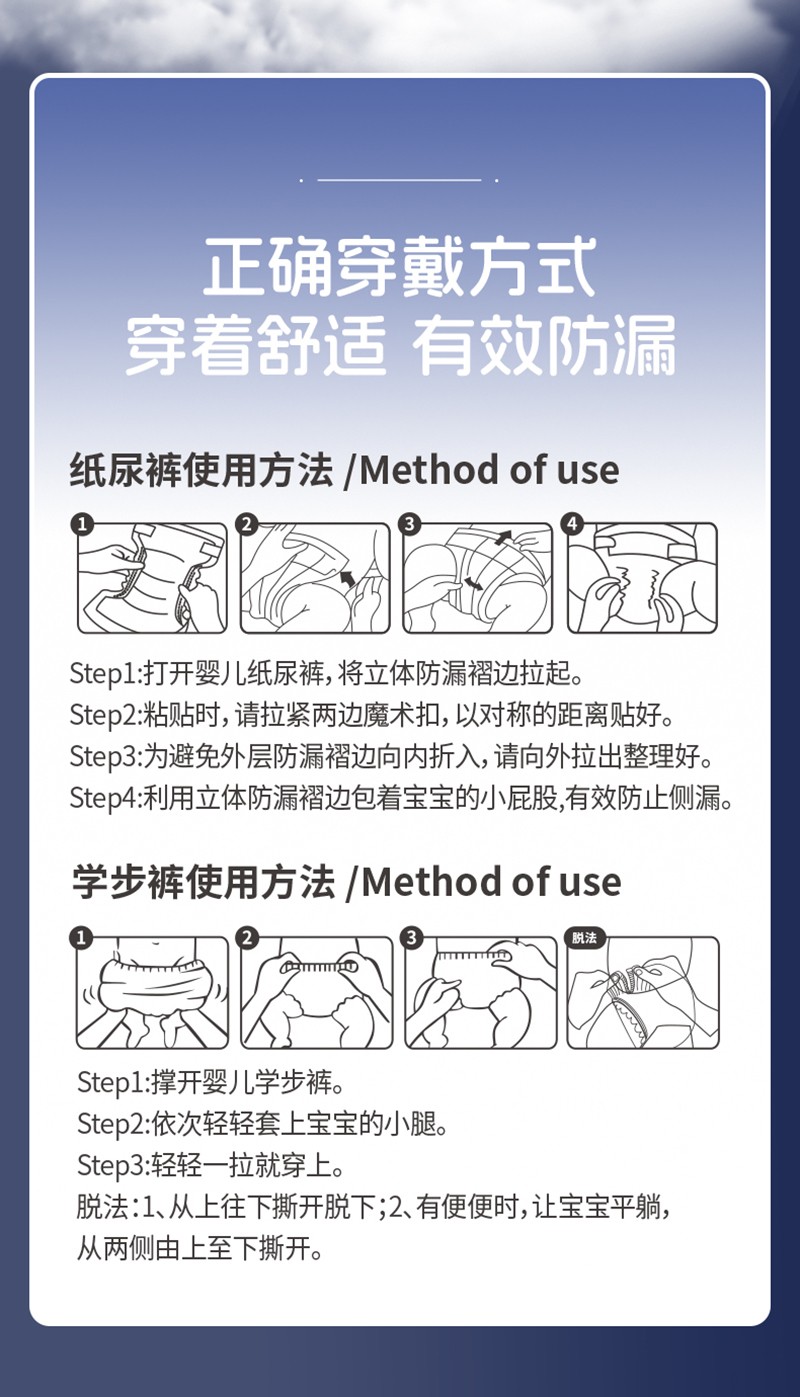 正确穿戴方式
穿着舒适 有效防漏

纸尿裤使用方法 /Method of use

1 2 3 4

Step1:打开婴儿纸尿裤，将立体防漏褶边拉起。
Step2:粘贴时，请拉紧两边魔术扣，以对称的距离贴好。
Step3:为避免外层防漏褶边向内折入，请向外拉出整理好。
Step4:利用立体防漏褶边包着宝宝的小屁股,有效防止侧漏。

学步裤使用方法 /Method of use

1 2 3 脱法

Step1:撑开婴儿学步裤。
Step2:依次轻轻套上宝宝的小腿。
Step3:轻轻一拉就穿上。
脱法：1、从上往下撕开脱下；2、有便便时，让宝宝平躺，从两侧由上至下撕开。