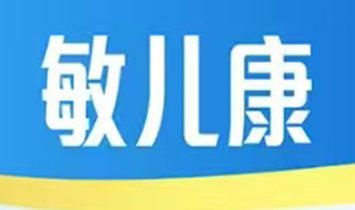 敏儿康